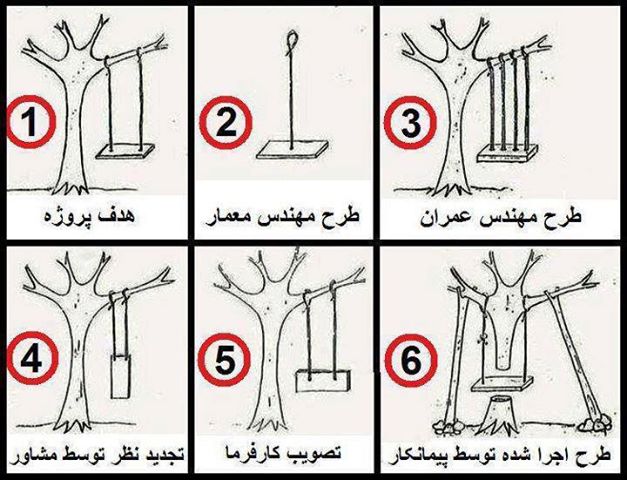 1
هدف پروژه

2
طرح مهندس معمار

3
طرح مهندس عمران

4
تجدید نظر توسط مشاور

5
تصویب کارفرما

6
طرح اجرا شده توسط پیمانکار