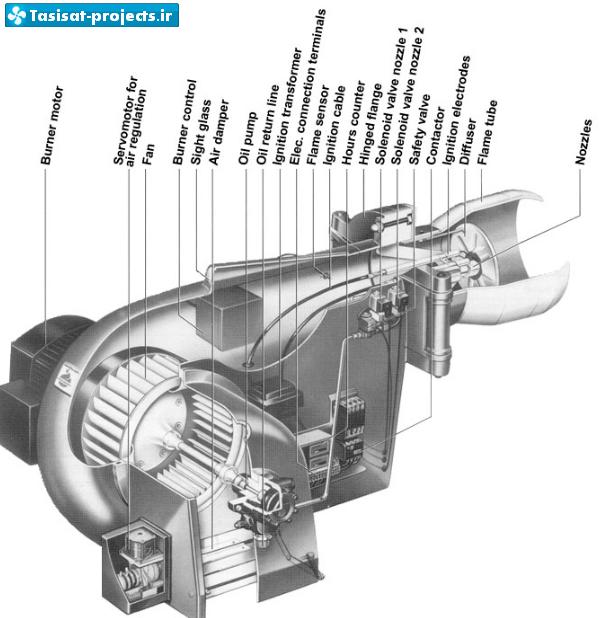 Tasisat-projects.ir

Burner motor
Servomotor for air regulation
Fan
Burner control
Sight glass
Air damper
Oil pump
Oil return line
Ignition transformer
Elec. connection terminals
Flame sensor
Ignition cable
Hours counter
Hinged flange
Solenoid valve nozzle 1
Solenoid valve nozzle 2
Safety valve
Contactor
Ignition electrodes
Diffuser
Flame tube
Nozzles